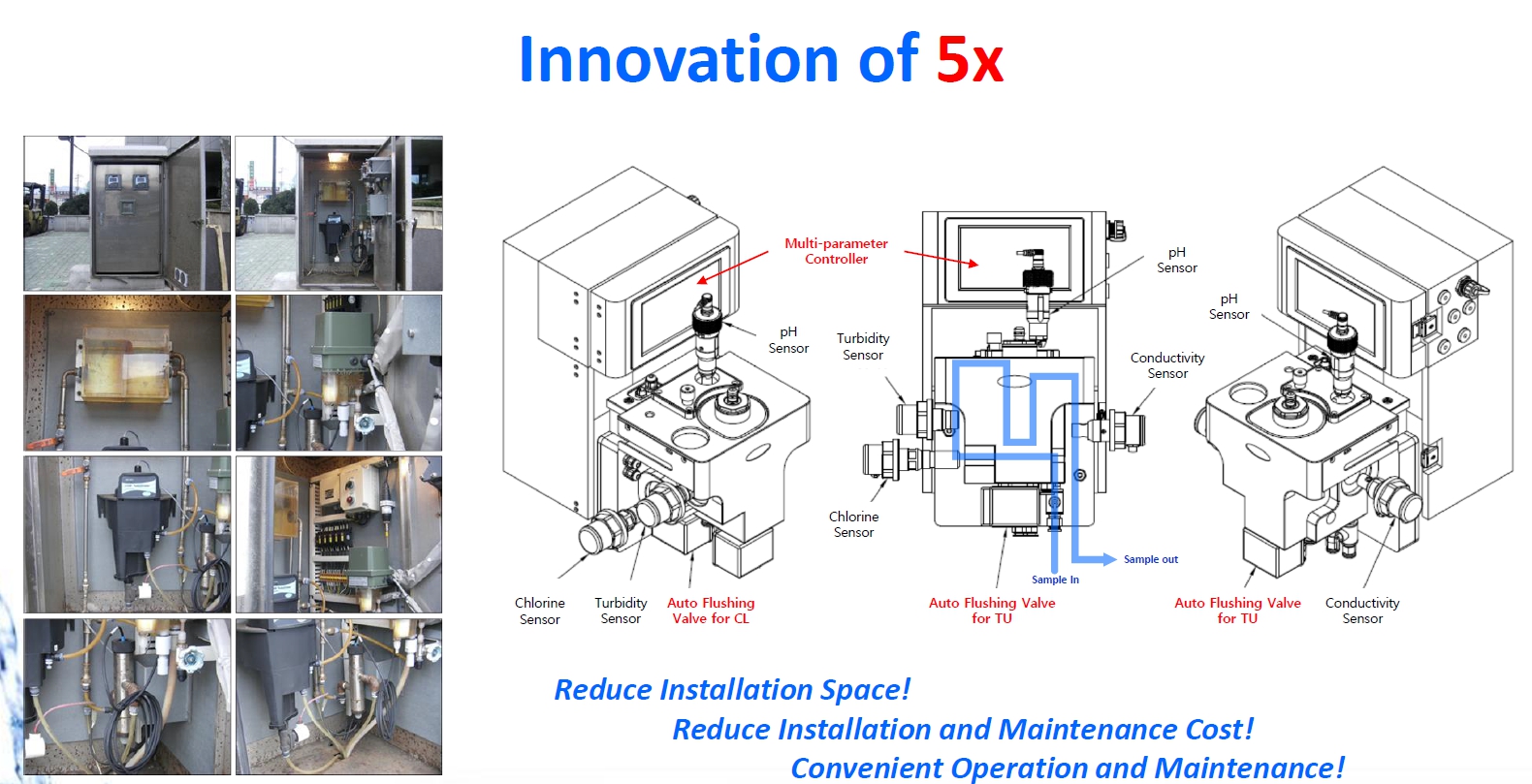 Innovation of 5x

Multi-parameter Controller

pH Sensor

Chlorine Sensor

Turbidity Sensor

Auto Flushing Valve for CL

Turbidity Sensor

pH Sensor

Conductivity Sensor

Chlorine Sensor

Sample out

Sample In

Auto Flushing Valve for TU

pH Sensor

Auto Flushing Valve for TU

Conductivity Sensor

Reduce Installation Space!

Reduce Installation and Maintenance Cost!

Convenient Operation and Maintenance!